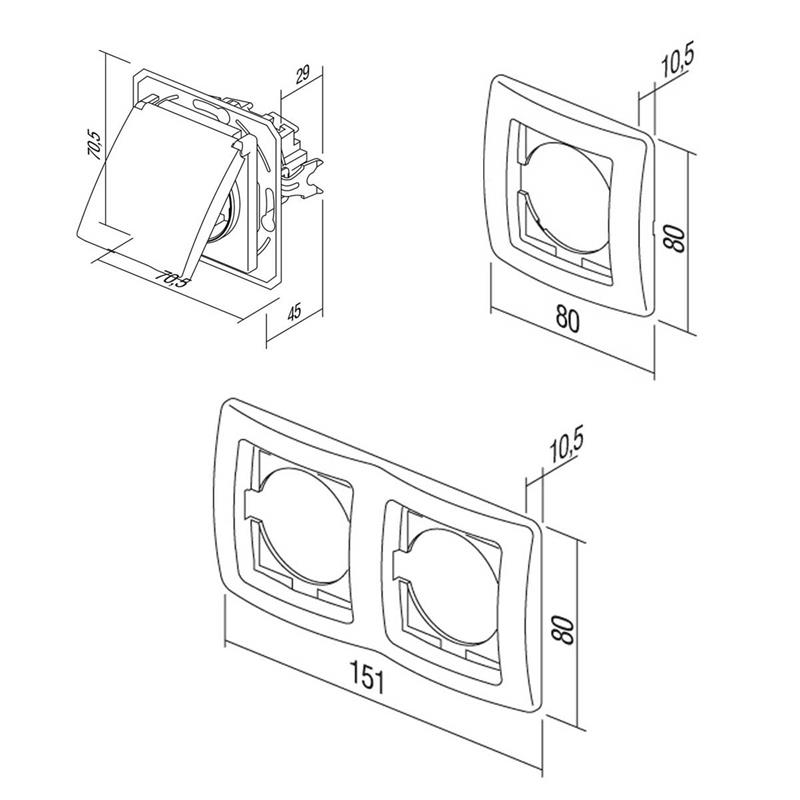 70,5
29
70,5
45
10,5
80
80
10,5
80
151